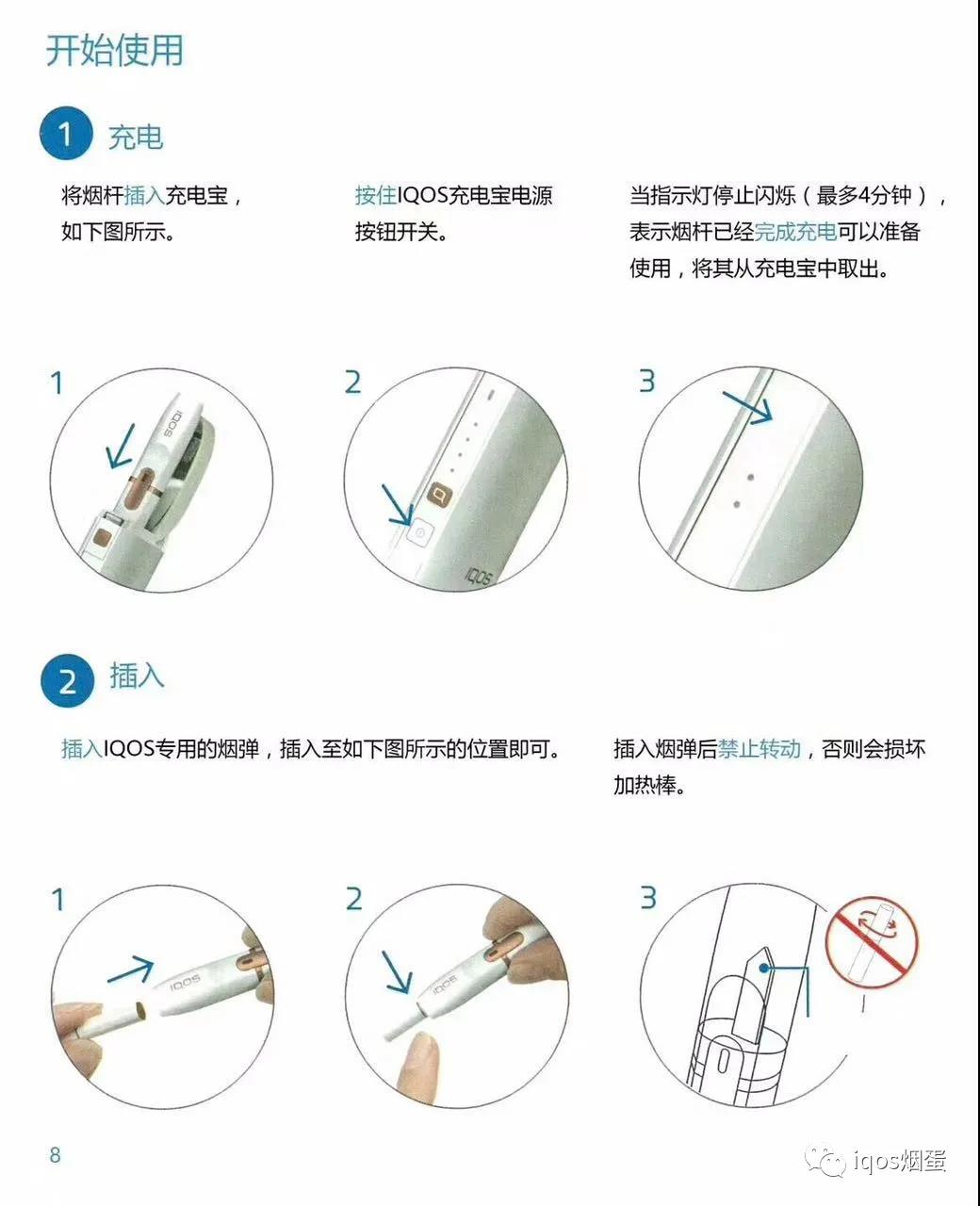 开始使用

1 充电

将烟杆插入充电宝，如下图所示。

按住IQOS充电宝电源按钮开关。

当指示灯停止闪烁（最多4分钟），表示烟杆已经完成充电可以准备使用，将其从充电宝中取出。

1

IQOS

2

IQOS

3

2 插入

插入IQOS专用的烟弹，插入至如下图所示的位置即可。

插入烟弹后禁止转动，否则会损坏加热棒。

1

IQOS

2

IQOS

3

8

iqos烟蛋