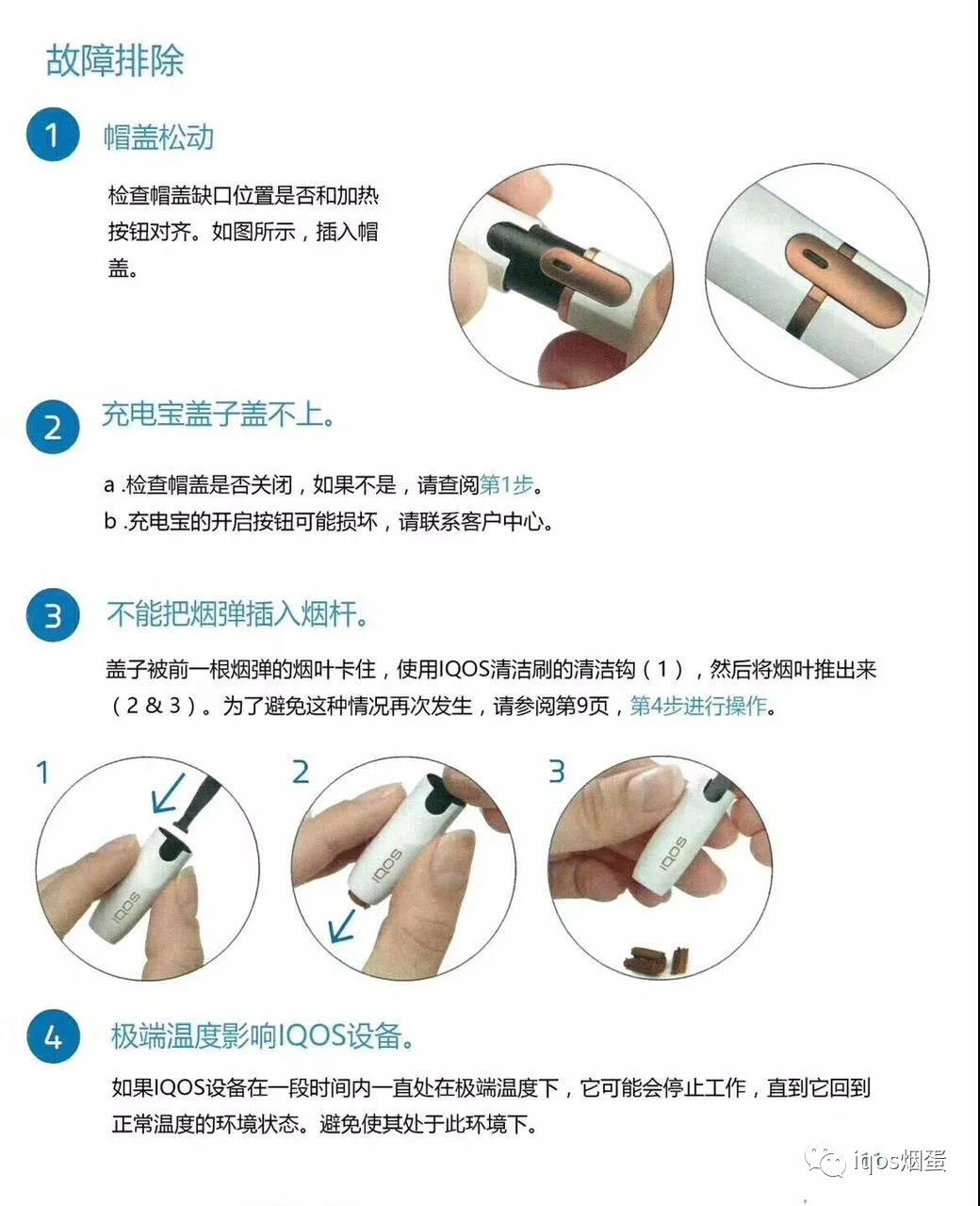 故障排除

1 帽盖松动

检查帽盖缺口位置是否和加热按钮对齐。如图所示，插入帽盖。

2 充电宝盖子盖不上。

a .检查帽盖是否关闭，如果不是，请查阅第1步。
b .充电宝的开启按钮可能损坏，请联系客户中心。

3 不能把烟弹插入烟杆。

盖子被前一根烟弹的烟叶卡住，使用IQOS清洁刷的清洁钩（1），然后将烟叶推出来（2 & 3）。为了避免这种情况再次发生，请参阅第9页，第4步进行操作。

1

IQOS

2

IQOS

3

IQOS

4 极端温度影响IQOS设备。

如果IQOS设备在一段时间内一直处在极端温度下，它可能会停止工作，直到它回到正常温度的环境状态。避免使其处于此环境下。

iqos烟蛋