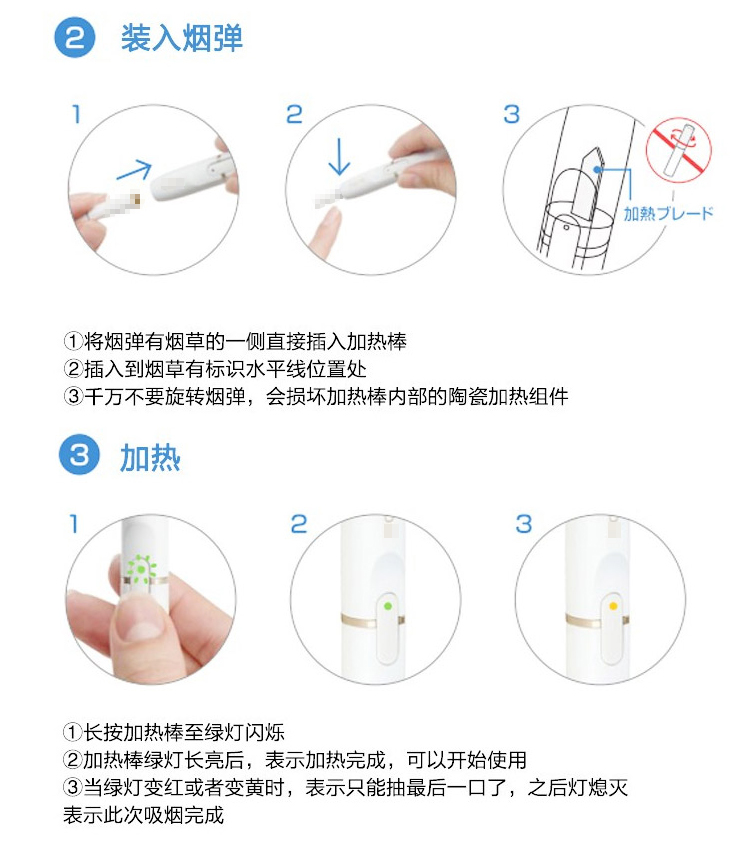 2 装入烟弹

1

2

3

加熱ブレード

①将烟弹有烟草的一侧直接插入加热棒
②插入到烟草有标识水平线位置处
③千万不要旋转烟弹，会损坏加热棒内部的陶瓷加热组件

3 加热

1

2

3

①长按加热棒至绿灯闪烁
②加热棒绿灯长亮后，表示加热完成，可以开始使用
③当绿灯变红或者变黄时，表示只能抽最后一口了，之后灯熄灭表示此次吸烟完成